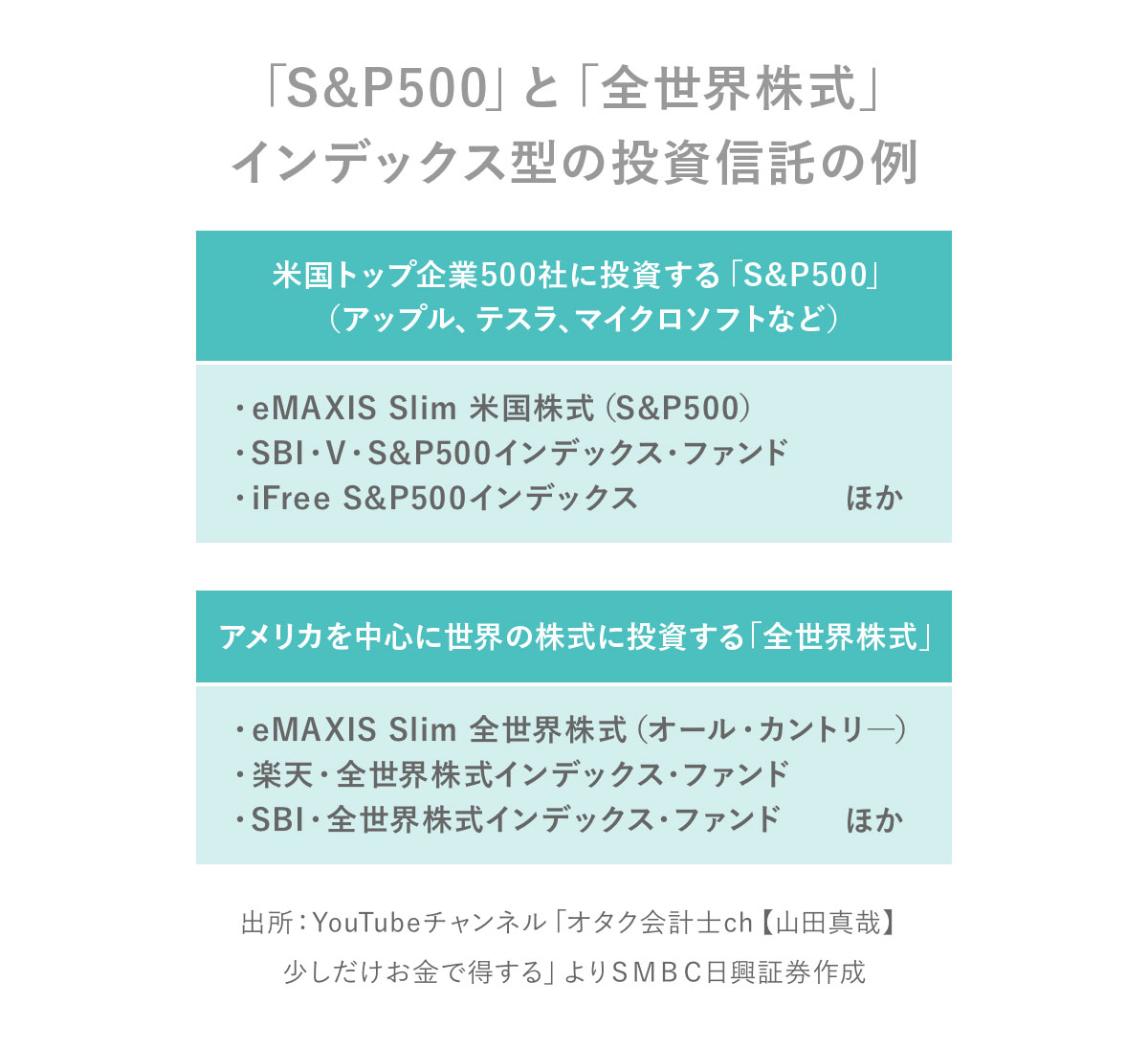 「S&P500」と「全世界株式」
インデックス型の投資信託の例

米国トップ企業500社に投資する「S&P500」
（アップル、テスラ、マイクロソフトなど）

・eMAXIS Slim 米国株式（S&P500）
・SBI・V・S&P500インデックス・ファンド
・iFree S&P500インデックス ほか

アメリカを中心に世界の株式に投資する「全世界株式」

・eMAXIS Slim 全世界株式（オール・カントリー）
・楽天・全世界株式インデックス・ファンド
・SBI・全世界株式インデックス・ファンド ほか

出所：YouTubeチャンネル「オタク会計士ch【山田真哉】
少しだけお金で得する」よりＳＭＢＣ日興証券作成